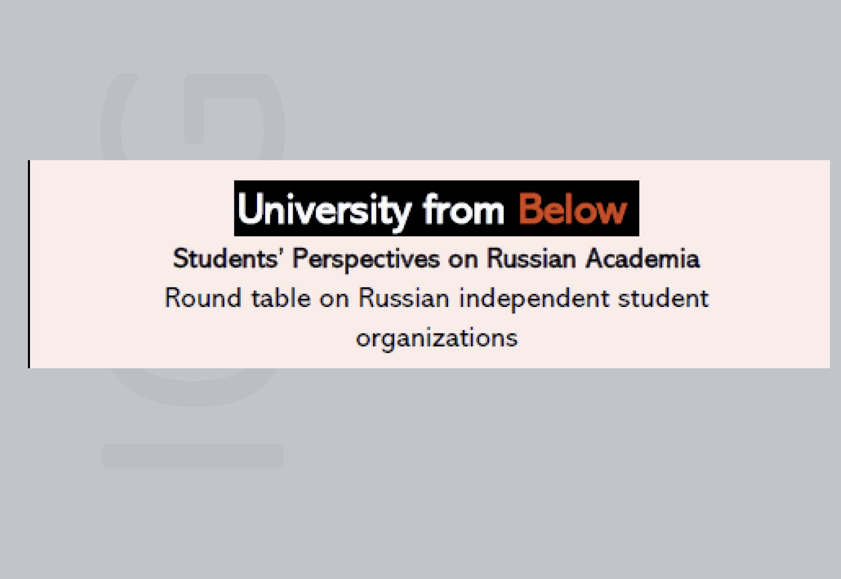 University from Below

Students' Perspectives on Russian Academia

Round table on Russian independent student organizations